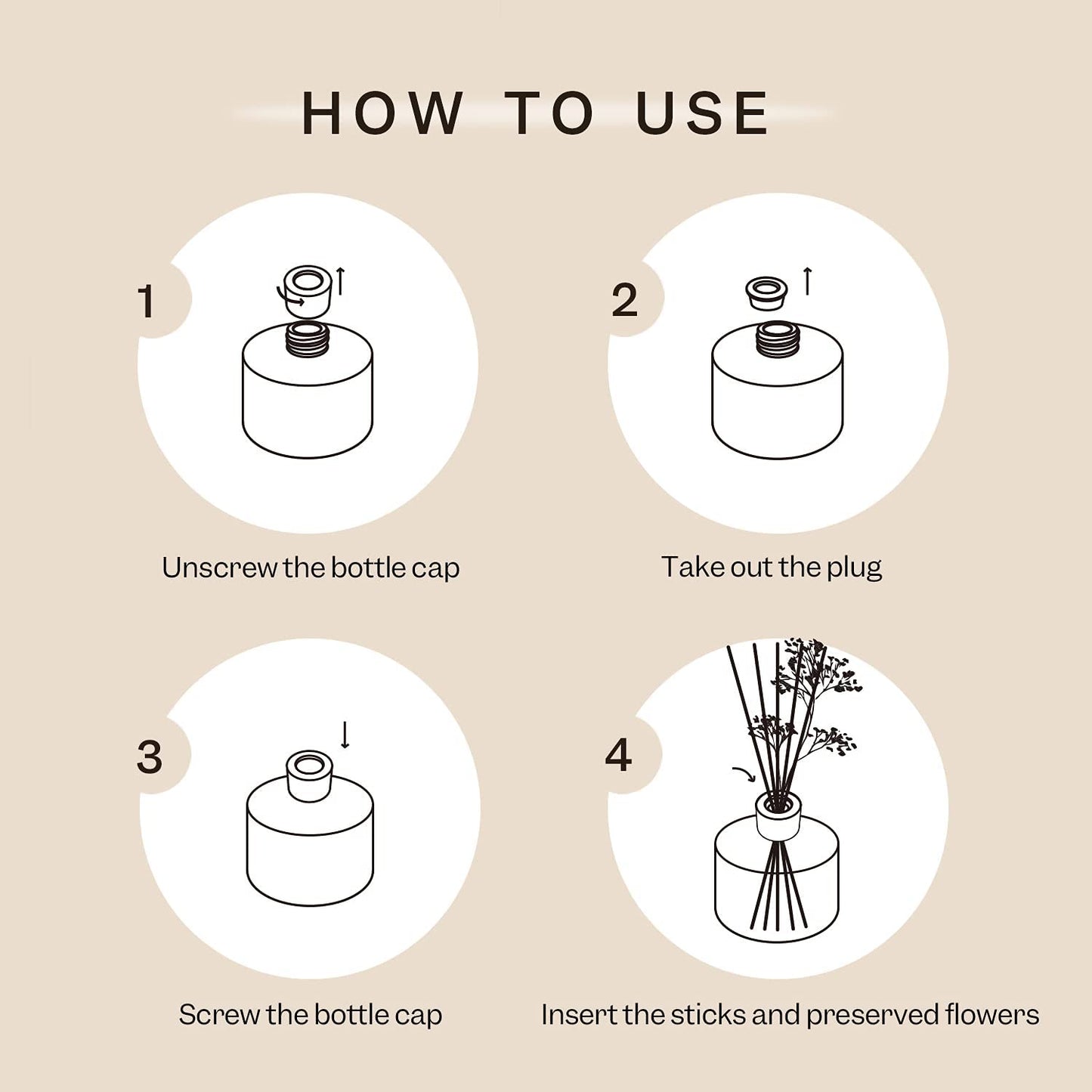 HOW TO USE

1

Unscrew the bottle cap

2

Take out the plug

3

Screw the bottle cap

4

Insert the sticks and preserved flowers